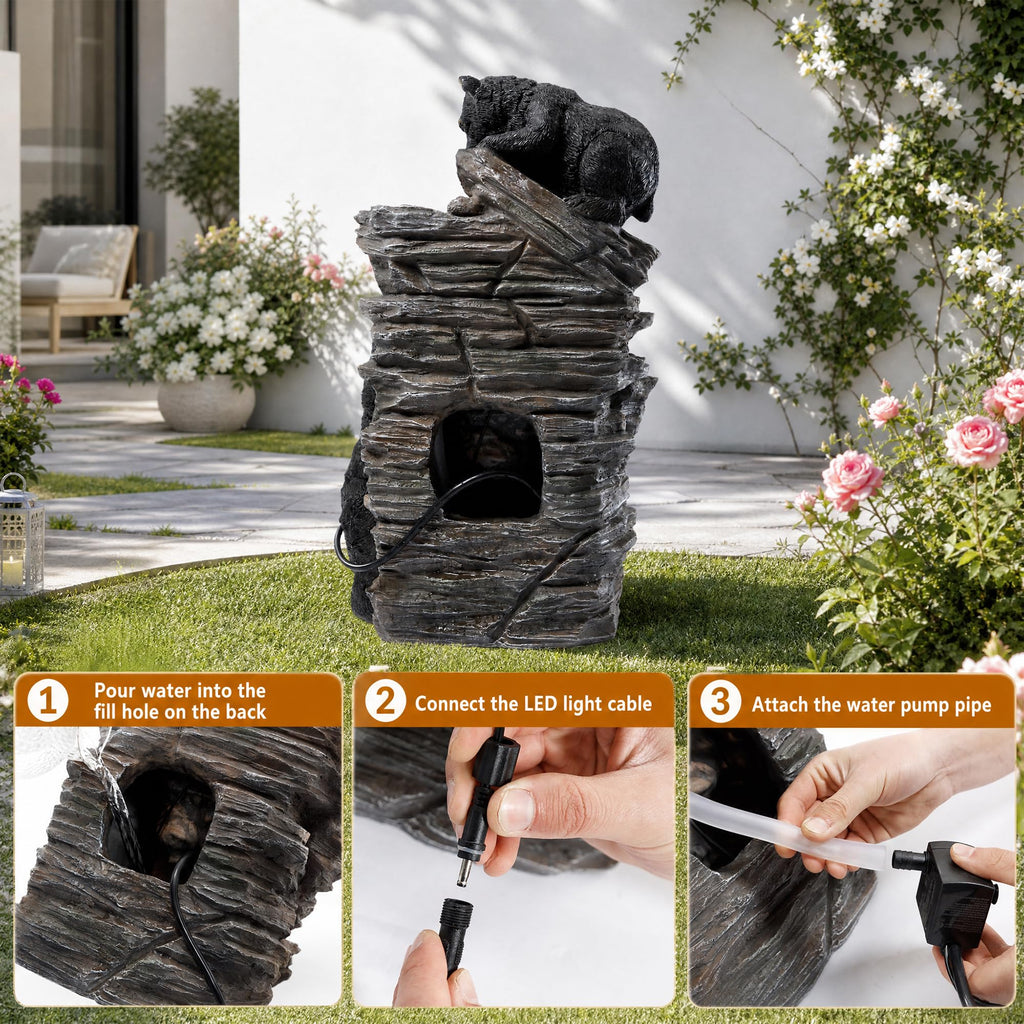 1 Pour water into the fill hole on the back

2 Connect the LED light cable

3 Attach the water pump pipe